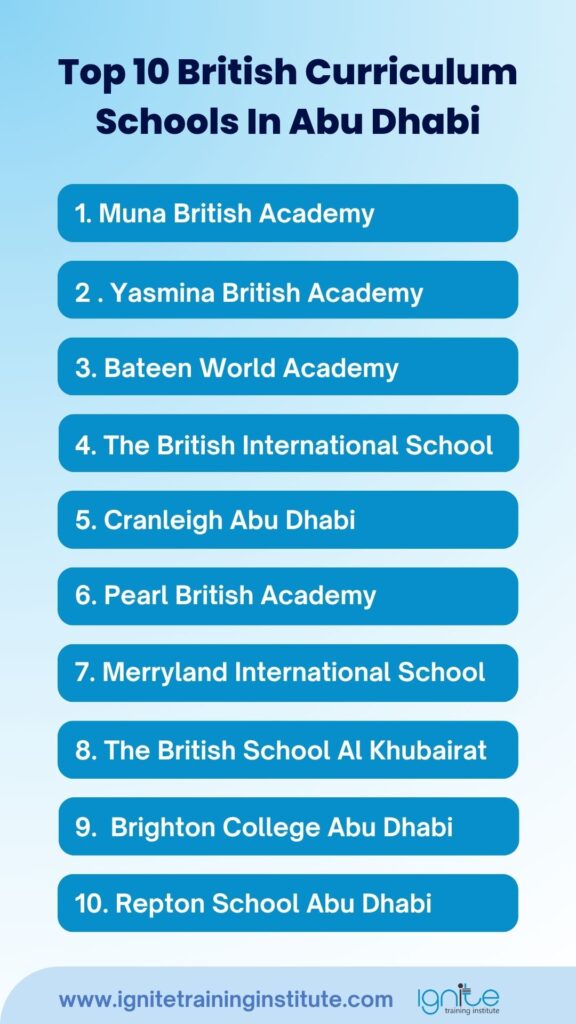 Top 10 British Curriculum Schools In Abu Dhabi

1. Muna British Academy

2 . Yasmina British Academy

3. Bateen World Academy

4. The British International School

5. Cranleigh Abu Dhabi

6. Pearl British Academy

7. Merryland International School

8. The British School Al Khubairat

9. Brighton College Abu Dhabi

10. Repton School Abu Dhabi

www.ignitetraininginstitute.com

ignite training institute