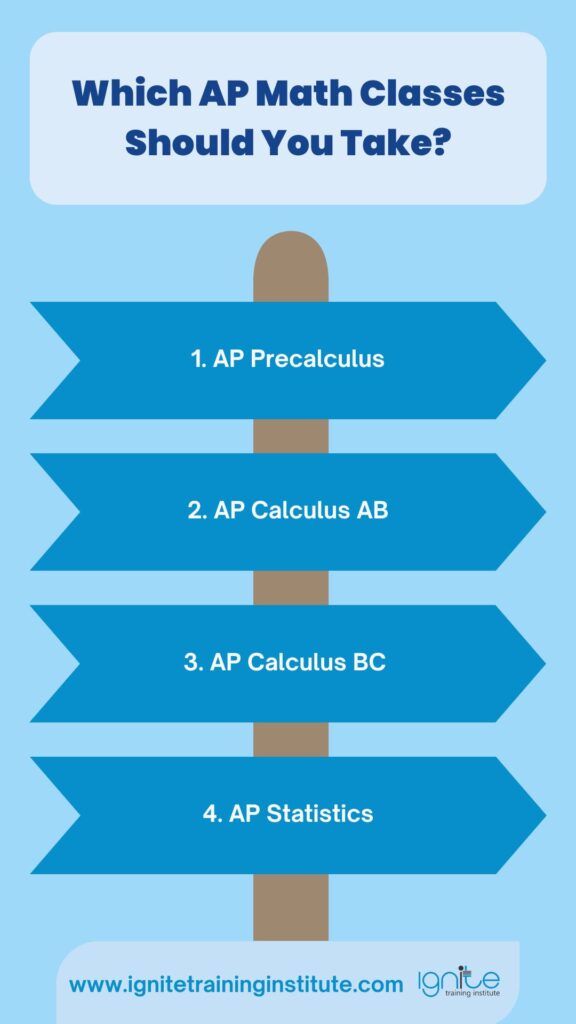 Which AP Math Classes Should You Take?

1. AP Precalculus

2. AP Calculus AB

3. AP Calculus BC

4. AP Statistics

www.ignitetraininginstitute.com

ignite
training institute