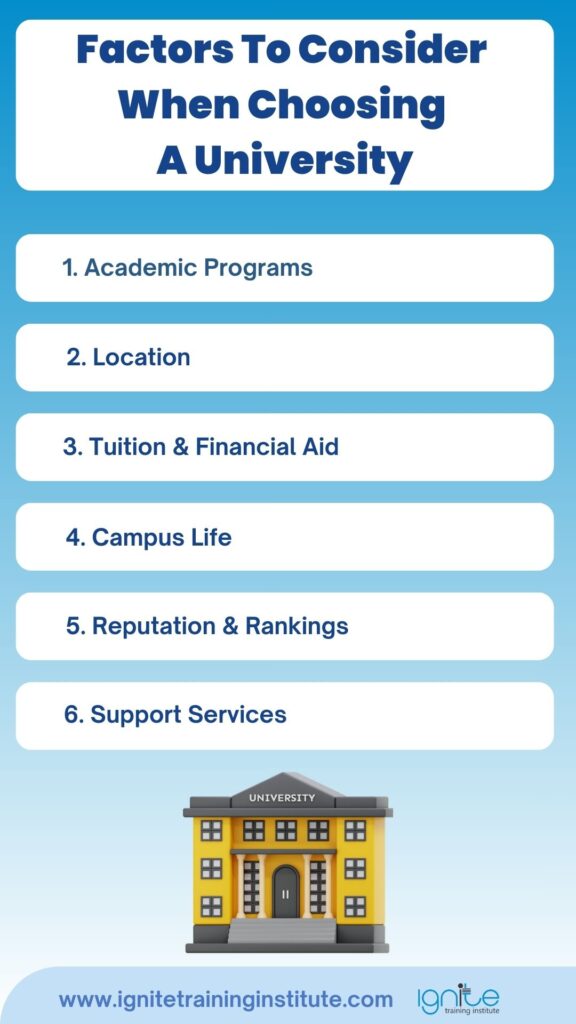 Factors To Consider When Choosing A University

1. Academic Programs

2. Location

3. Tuition & Financial Aid

4. Campus Life

5. Reputation & Rankings

6. Support Services

UNIVERSITY

www.ignitetraininginstitute.com

ignite training institute