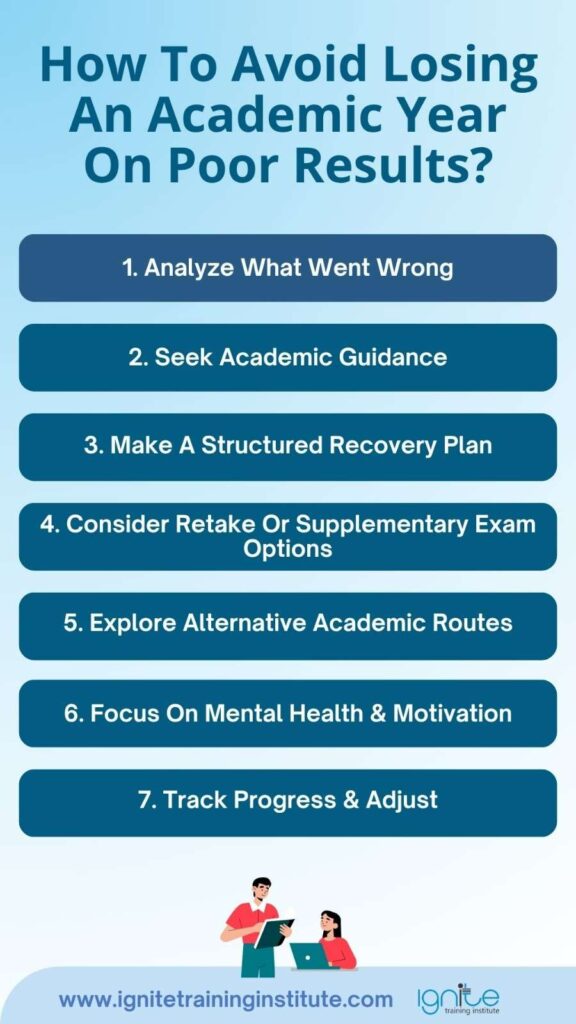 How To Avoid Losing An Academic Year On Poor Results?

1. Analyze What Went Wrong

2. Seek Academic Guidance

3. Make A Structured Recovery Plan

4. Consider Retake Or Supplementary Exam Options

5. Explore Alternative Academic Routes

6. Focus On Mental Health & Motivation

7. Track Progress & Adjust

www.ignitetraininginstitute.com

ignite training institute