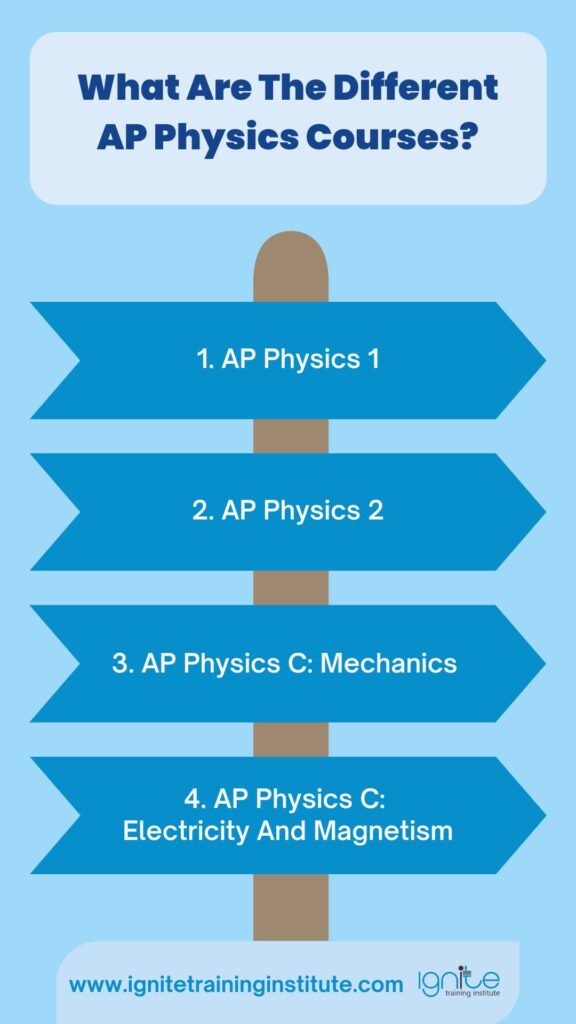 What Are The Different AP Physics Courses?

1. AP Physics 1

2. AP Physics 2

3. AP Physics C: Mechanics

4. AP Physics C: Electricity And Magnetism

www.ignitetraininginstitute.com

ignite training institute