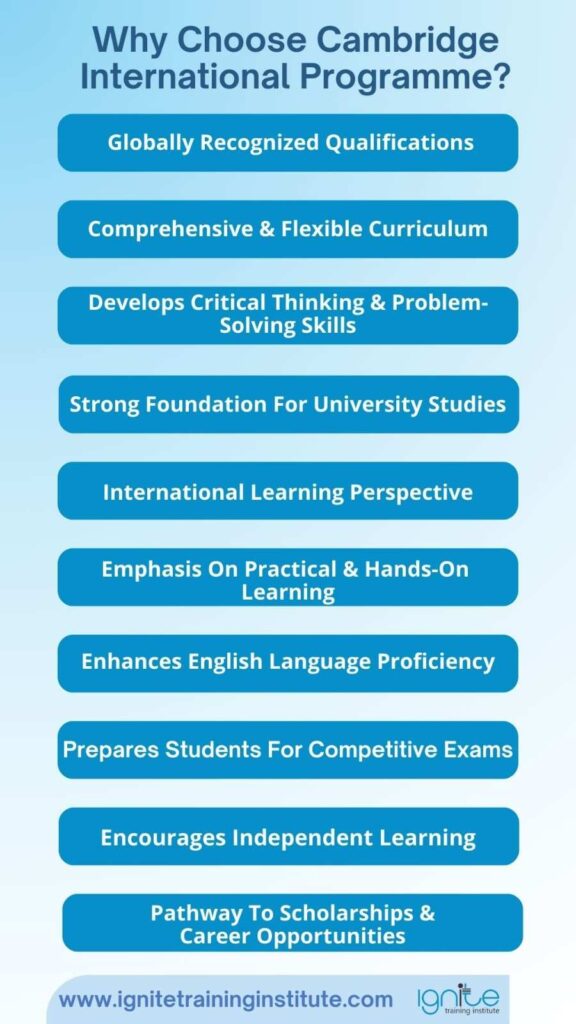 Why Choose Cambridge International Programme?

Globally Recognized Qualifications

Comprehensive & Flexible Curriculum

Develops Critical Thinking & Problem-Solving Skills

Strong Foundation For University Studies

International Learning Perspective

Emphasis On Practical & Hands-On Learning

Enhances English Language Proficiency

Prepares Students For Competitive Exams

Encourages Independent Learning

Pathway To Scholarships & Career Opportunities

www.ignitetraininginstitute.com

ignite training institute