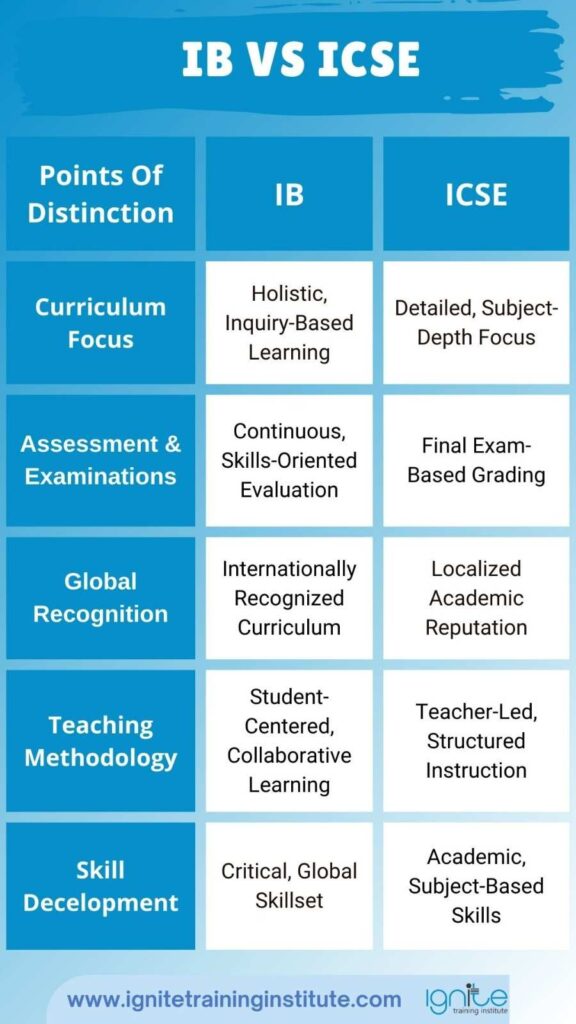 IB VS ICSE

| Points Of Distinction | IB | ICSE |
|---|---|---|
| Curriculum Focus | Holistic, Inquiry-Based Learning | Detailed, Subject-Depth Focus |
| Assessment & Examinations | Continuous, Skills-Oriented Evaluation | Final Exam-Based Grading |
| Global Recognition | Internationally Recognized Curriculum | Localized Academic Reputation |
| Teaching Methodology | Student-Centered, Collaborative Learning | Teacher-Led, Structured Instruction |
| Skill Decelopment | Critical, Global Skillset | Academic, Subject-Based Skills |

www.ignitetraininginstitute.com

ignite
training institute