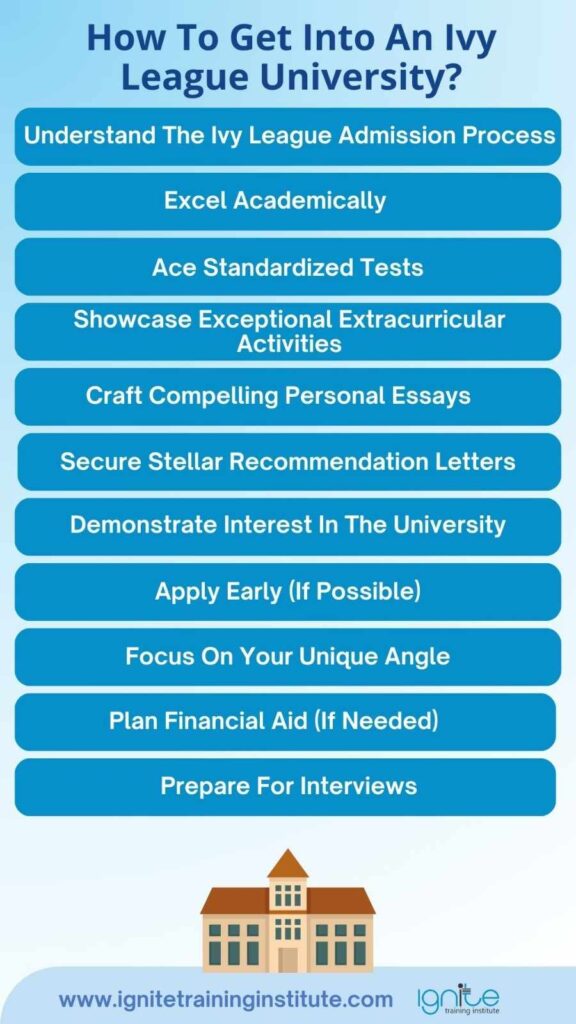 How To Get Into An Ivy League University?

Understand The Ivy League Admission Process

Excel Academically

Ace Standardized Tests

Showcase Exceptional Extracurricular Activities

Craft Compelling Personal Essays

Secure Stellar Recommendation Letters

Demonstrate Interest In The University

Apply Early (If Possible)

Focus On Your Unique Angle

Plan Financial Aid (If Needed)

Prepare For Interviews

www.ignitetraininginstitute.com

ignite training institute