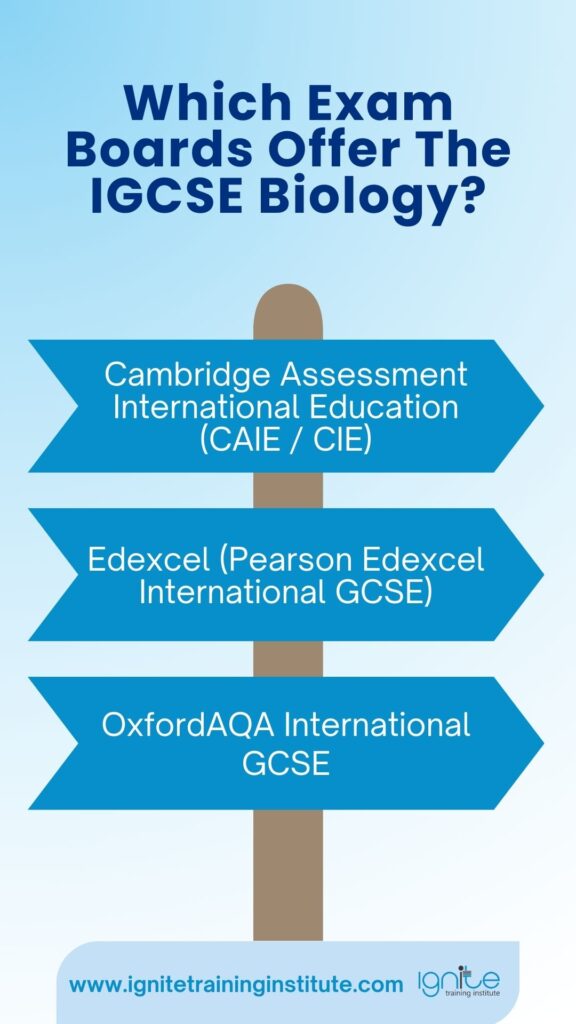 Which Exam Boards Offer The IGCSE Biology?

Cambridge Assessment International Education (CAIE / CIE)

Edexcel (Pearson Edexcel International GCSE)

OxfordAQA International GCSE

www.ignitetraininginstitute.com

ignite training institute