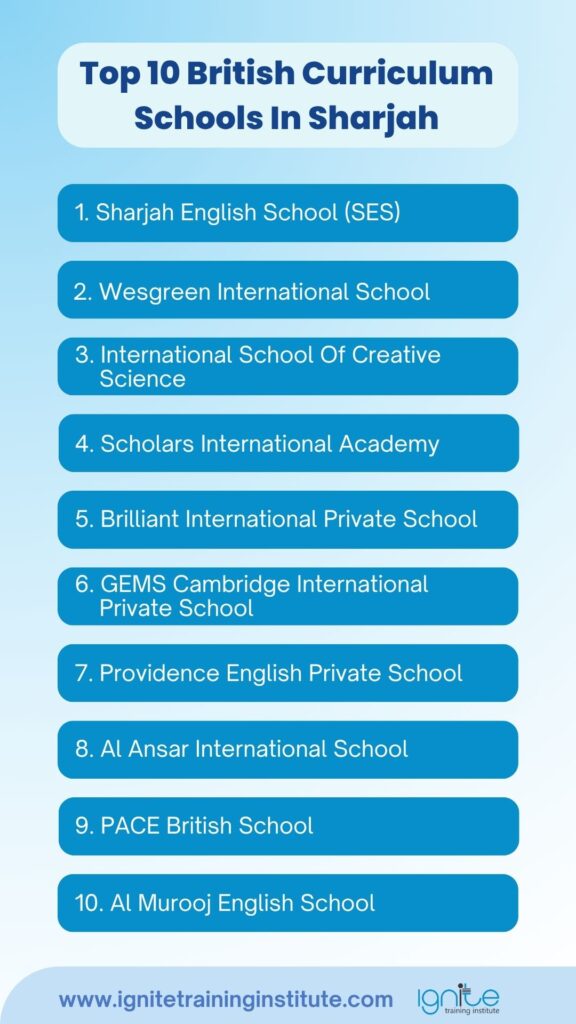 Top 10 British Curriculum Schools In Sharjah

1. Sharjah English School (SES)

2. Wesgreen International School

3. International School Of Creative Science

4. Scholars International Academy

5. Brilliant International Private School

6. GEMS Cambridge International Private School

7. Providence English Private School

8. Al Ansar International School

9. PACE British School

10. Al Murooj English School

www.ignitetraininginstitute.com

ignite training institute