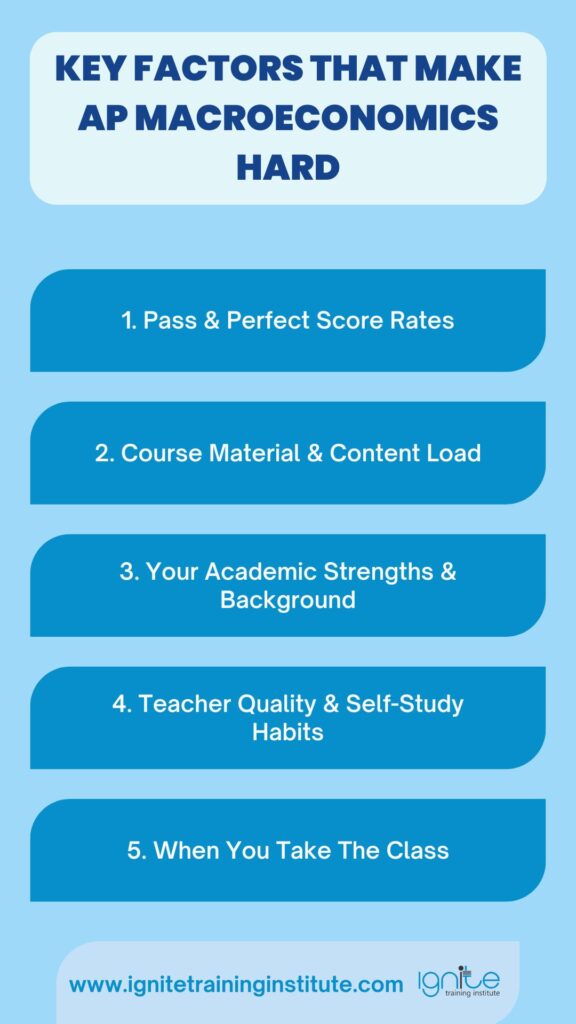 KEY FACTORS THAT MAKE AP MACROECONOMICS HARD

1. Pass & Perfect Score Rates

2. Course Material & Content Load

3. Your Academic Strengths & Background

4. Teacher Quality & Self-Study Habits

5. When You Take The Class

www.ignitetraininginstitute.com

ignite training institute