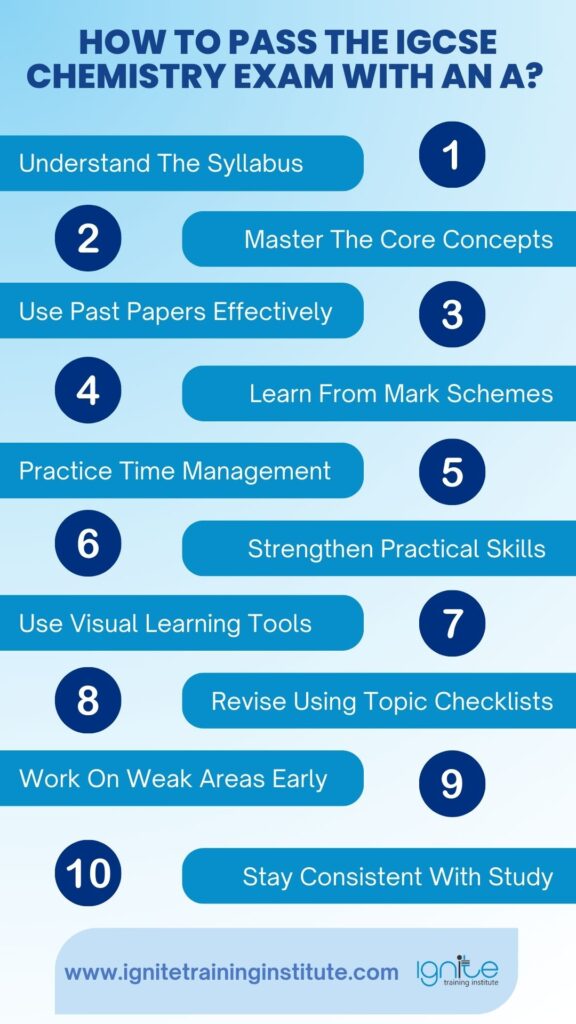 HOW TO PASS THE IGCSE CHEMISTRY EXAM WITH AN A?

Understand The Syllabus
1

2
Master The Core Concepts

Use Past Papers Effectively
3

4
Learn From Mark Schemes

Practice Time Management
5

6
Strengthen Practical Skills

Use Visual Learning Tools
7

8
Revise Using Topic Checklists

Work On Weak Areas Early
9

10
Stay Consistent With Study

www.ignitetraininginstitute.com
ignite training institute